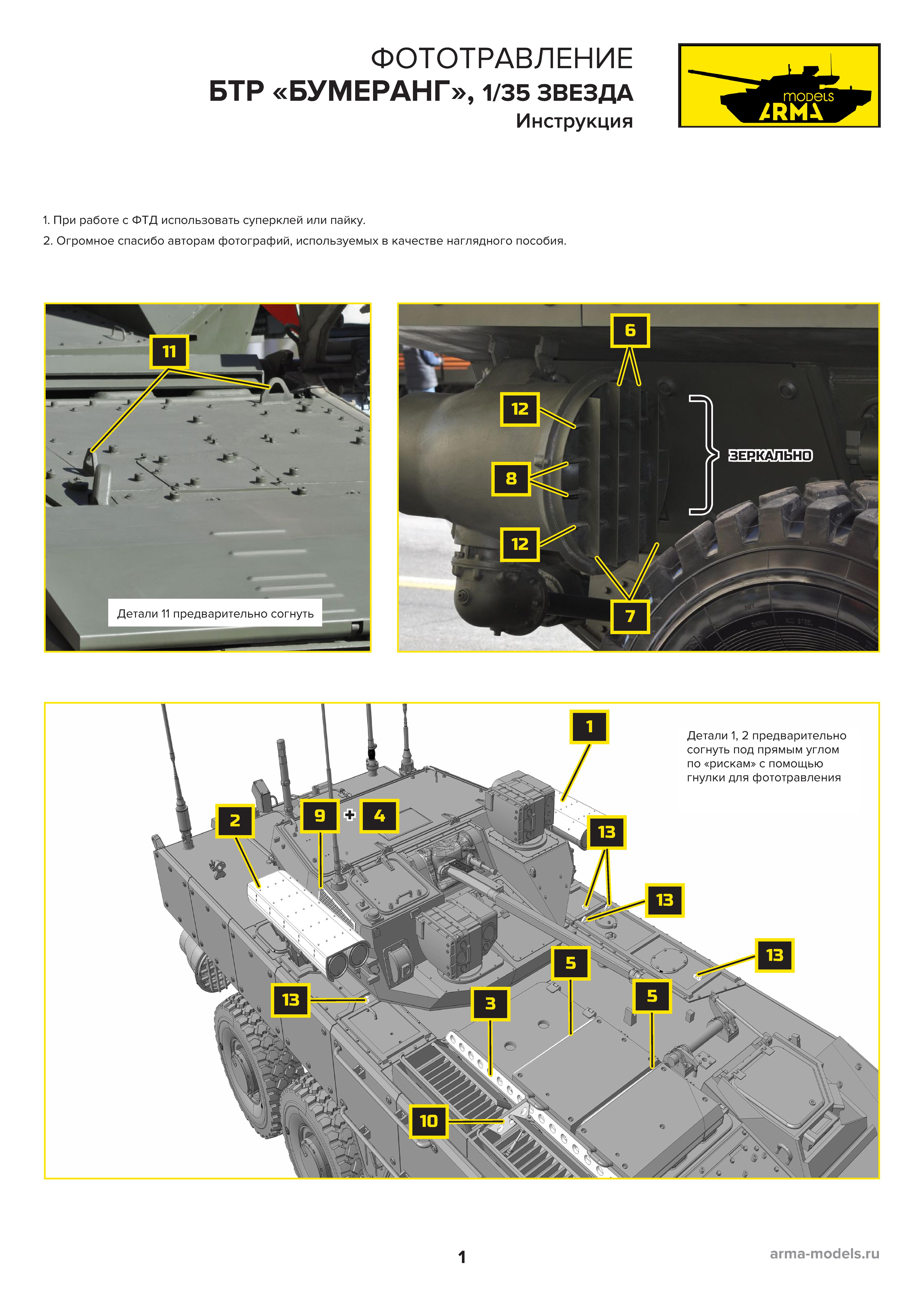 ФОТОТРАВЛЕНИЕ
БТР «БУМЕРАНГ», 1/35 ЗВЕЗДА
Инструкция

models ARMA

1. При работе с ФТД использовать суперклей или пайку.
2. Огромное спасибо авторам фотографий, используемых в качестве наглядного пособия.

11

Детали 11 предварительно согнуть

6
12
8
12
7
ЗЕРКАЛЬНО

1
Детали 1, 2 предварительно согнуть под прямым углом по «рискам» с помощью гнулки для фототравления

2
9 + 4
13
13
13
13
5
5
3
10

1

arma-models.ru