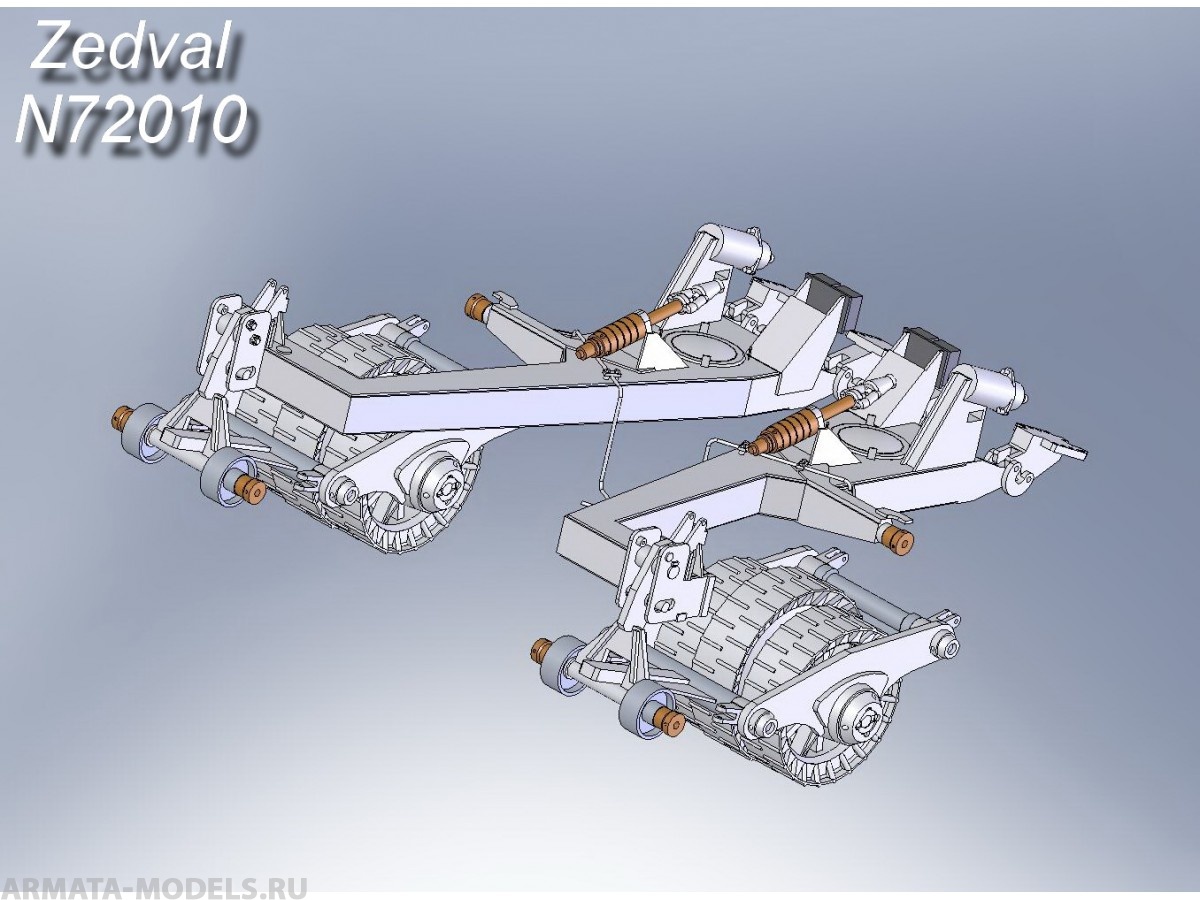 Zedval
N72010

ARMATA-MODELS.RU