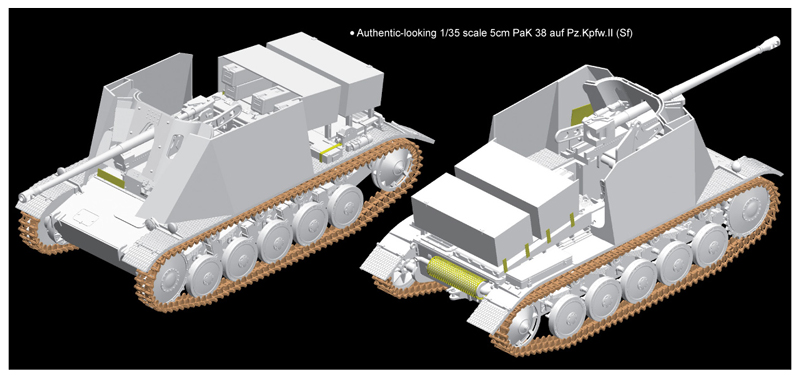 • Authentic-looking 1/35 scale 5cm PaK 38 auf Pz.Kpfw.II (Sf)