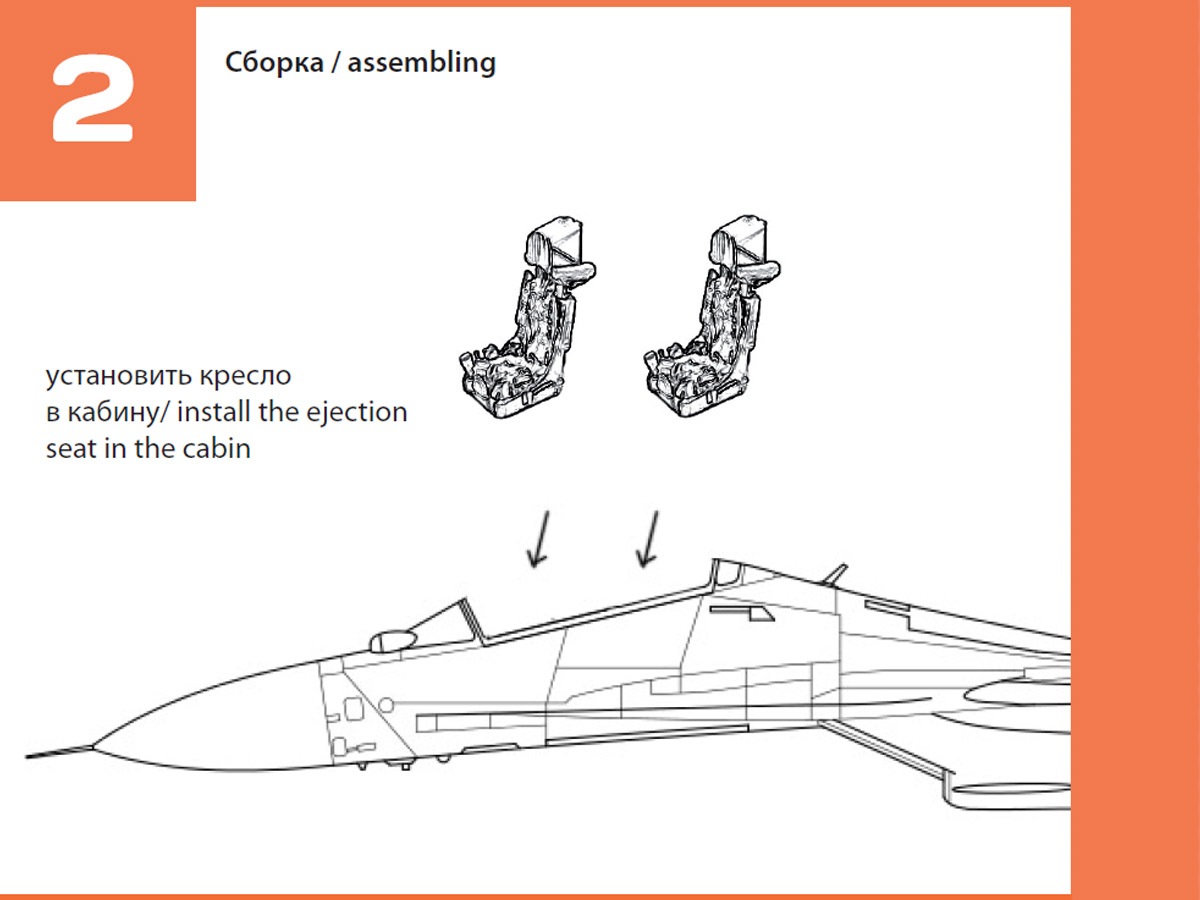 2

Сборка / assembling

установить кресло в кабину/ install the ejection seat in the cabin