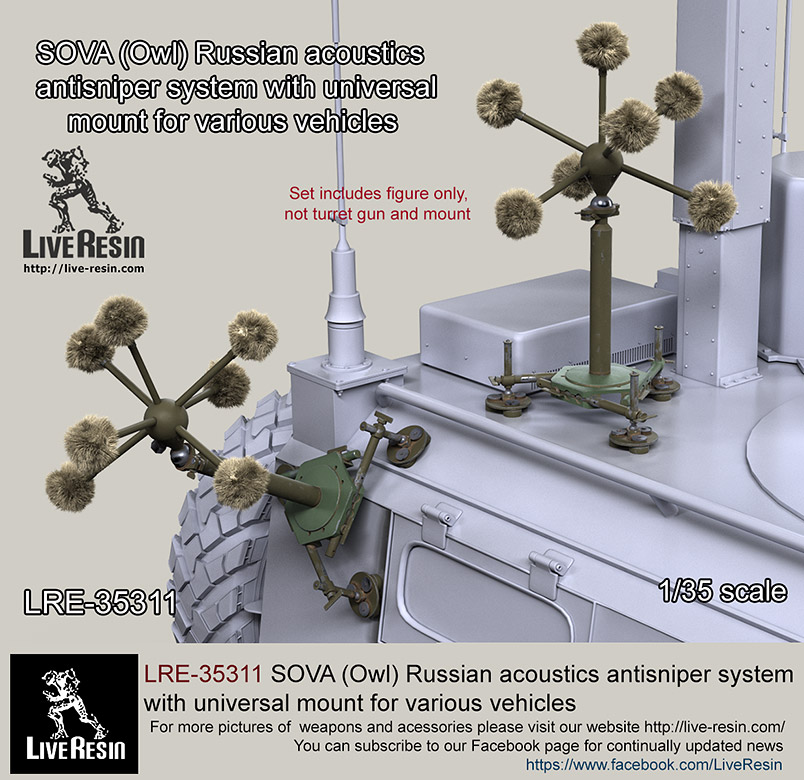 SOVA (Owl) Russian acoustics antisniper system with universal mount for various vehicles

LIVE RESIN
http://live-resin.com

Set includes figure only, not turret gun and mount

LRE-35311

1/35 scale

LIVE RESIN

LRE-35311 SOVA (Owl) Russian acoustics antisniper system with universal mount for various vehicles

For more pictures of weapons and acessories please visit our website http://live-resin.com/
You can subscribe to our Facebook page for continually updated news
https://www.facebook.com/LiveResin