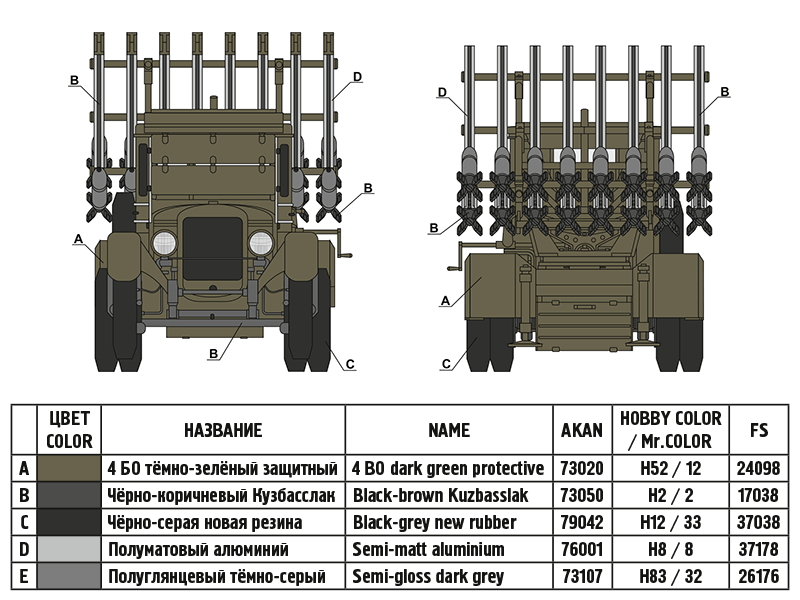 B D B A B C

D B B A C

|  | ЦВЕТ COLOR | НАЗВАНИЕ | NAME | AKAN | HOBBY COLOR / Mr.COLOR | FS |
|---|---|---|---|---|---|---|
| A |  | 4 БО тёмно-зелёный защитный | 4 BO dark green protective | 73020 | H52 / 12 | 24098 |
| B |  | Чёрно-коричневый Кузбасслак | Black-brown Kuzbasslak | 73050 | H2 / 2 | 17038 |
| C |  | Чёрно-серая новая резина | Black-grey new rubber | 79042 | H12 / 33 | 37038 |
| D |  | Полуматовый алюминий | Semi-matt aluminium | 76001 | H8 / 8 | 37178 |
| E |  | Полуглянцевый тёмно-серый | Semi-gloss dark grey | 73107 | H83 / 32 | 26176 |