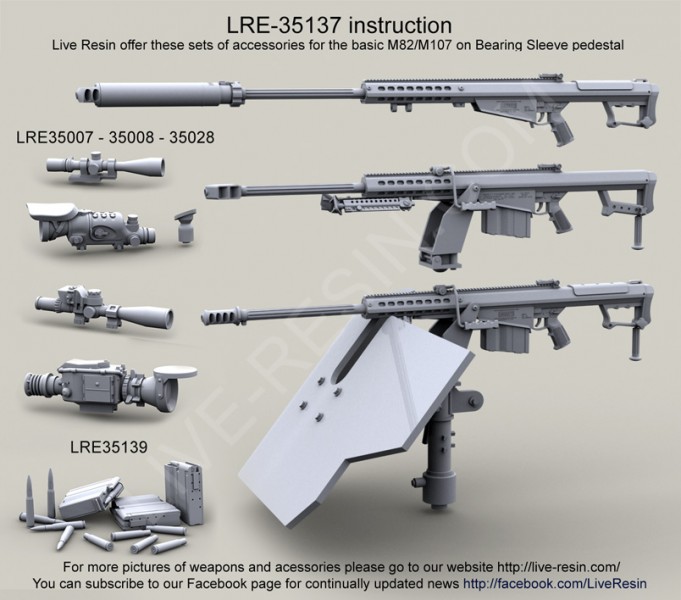 LRE-35137 instruction

Live Resin offer these sets of accessories for the basic M82/M107 on Bearing Sleeve pedestal

LRE35007 - 35008 - 35028

LRE35139

LIVE-RESIN.COM

For more pictures of weapons and acessories please go to our website http://live-resin.com/
You can subscribe to our Facebook page for continually updated news http://facebook.com/LiveResin