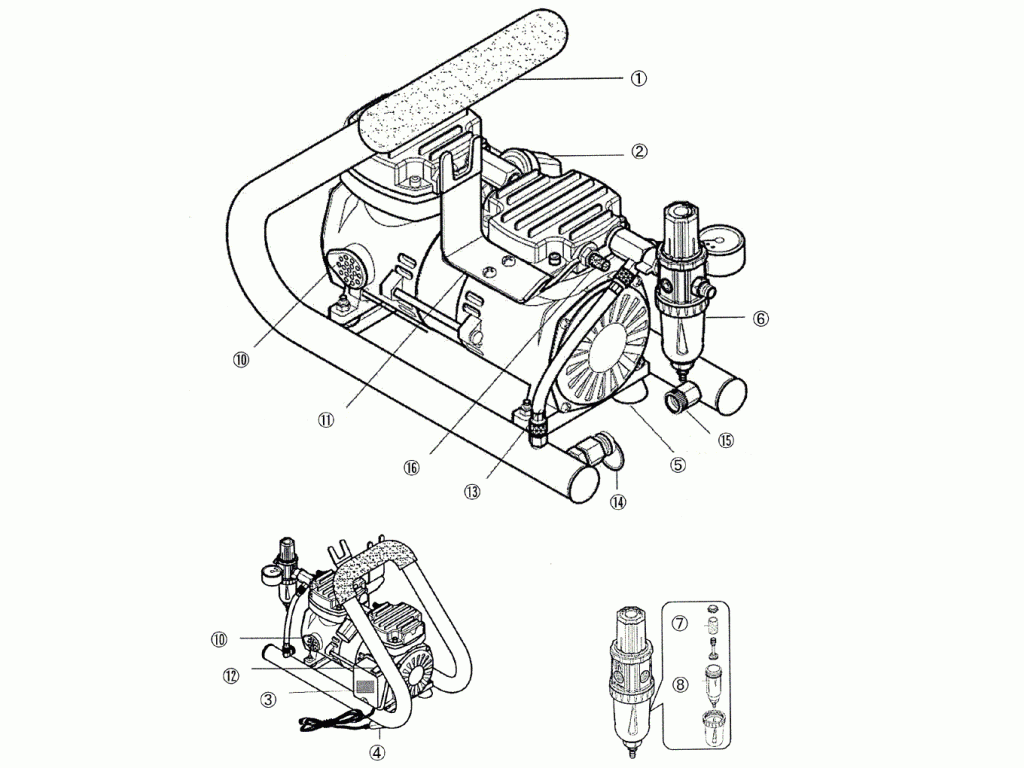 ①
②
⑥
⑩
⑪
⑯
⑬
⑭
⑤
⑮
⑩
⑫
③
④
⑦
⑧