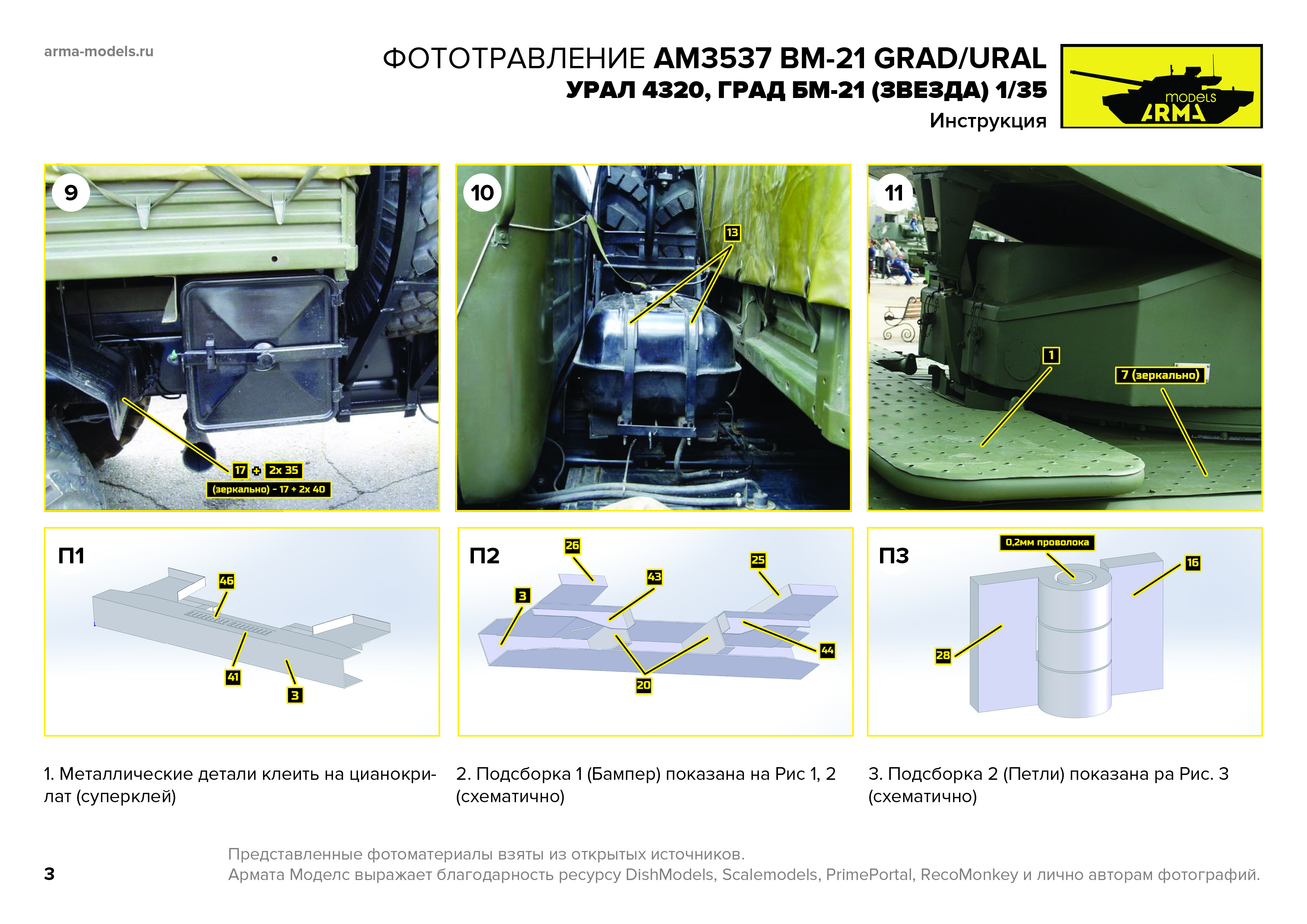 arma-models.ru

ФОТОТРАВЛЕНИЕ AM3537 BM-21 GRAD/URAL
УРАЛ 4320, ГРАД БМ-21 (ЗВЕЗДА) 1/35
Инструкция

MODELS
ARMA

9

17 + 2x 35
(зеркально) - 17 + 2x 40

10

13

11

1

7 (зеркально)

П1

46

41

3

П2

26

43

25

3

44

20

П3

0,2мм проволока

16

28

1. Металлические детали клеить на цианокрилат (суперклей)

2. Подсборка 1 (Бампер) показана на Рис 1, 2 (схематично)

3. Подсборка 2 (Петли) показана ра Рис. 3 (схематично)

3

Представленные фотоматериалы взяты из открытых источников.
Армата Моделс выражает благодарность ресурсу DishModels, Scalemodels, PrimePortal, RecoMonkey и лично авторам фотографий.