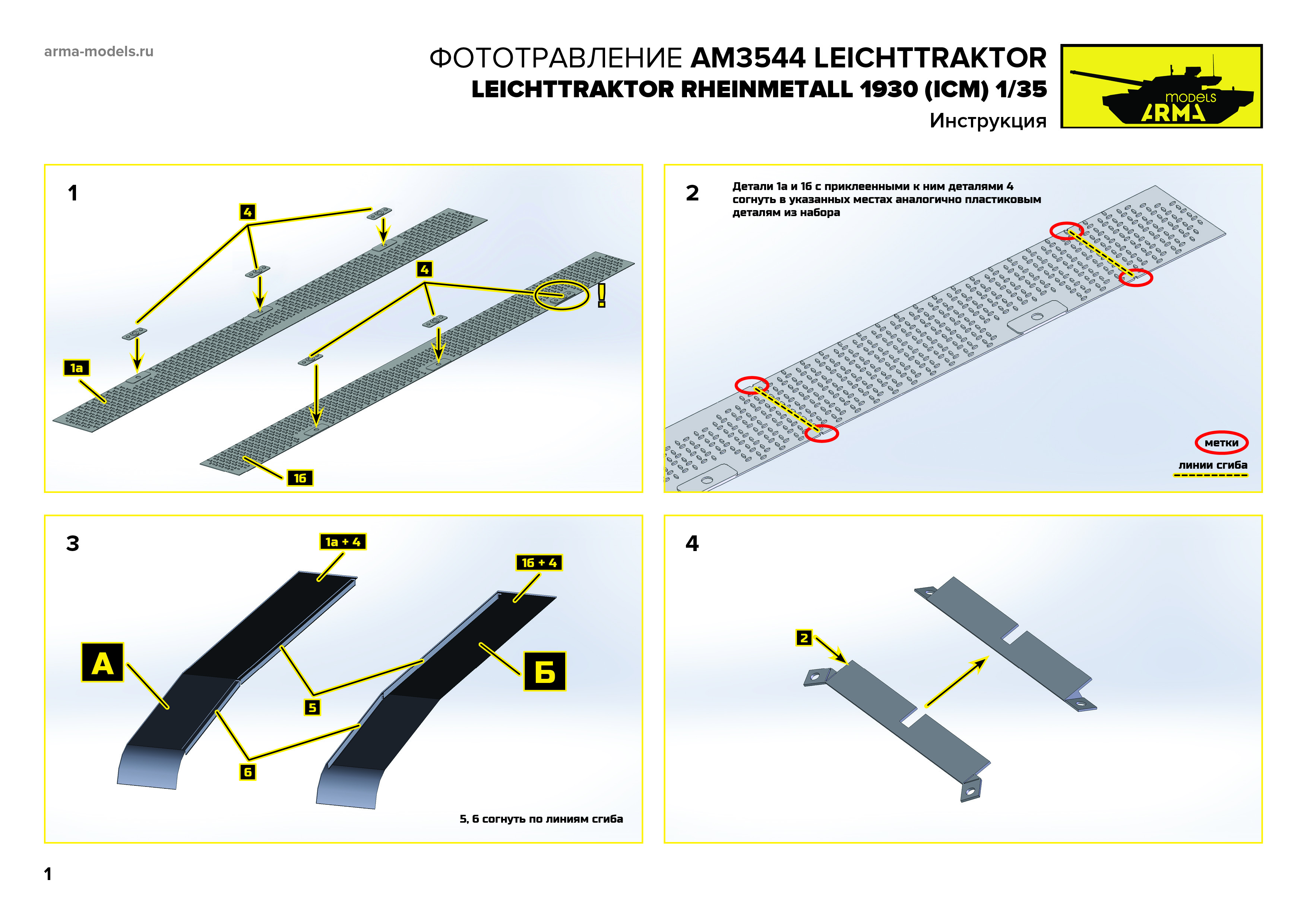 arma-models.ru

ФОТОТРАВЛЕНИЕ AM3544 LEICHTTRAKTOR
LEICHTTRAKTOR RHEINMETALL 1930 (ICM) 1/35
Инструкция

models
ARMA

1

4

4

!

1а

1б

2

Детали 1а и 1б с приклеенными к ним деталями 4 согнуть в указанных местах аналогично пластиковым деталям из набора

метки
линии сгиба

3

1а + 4

1б + 4

А

Б

5

6

5, 6 согнуть по линиям сгиба

4

2

1